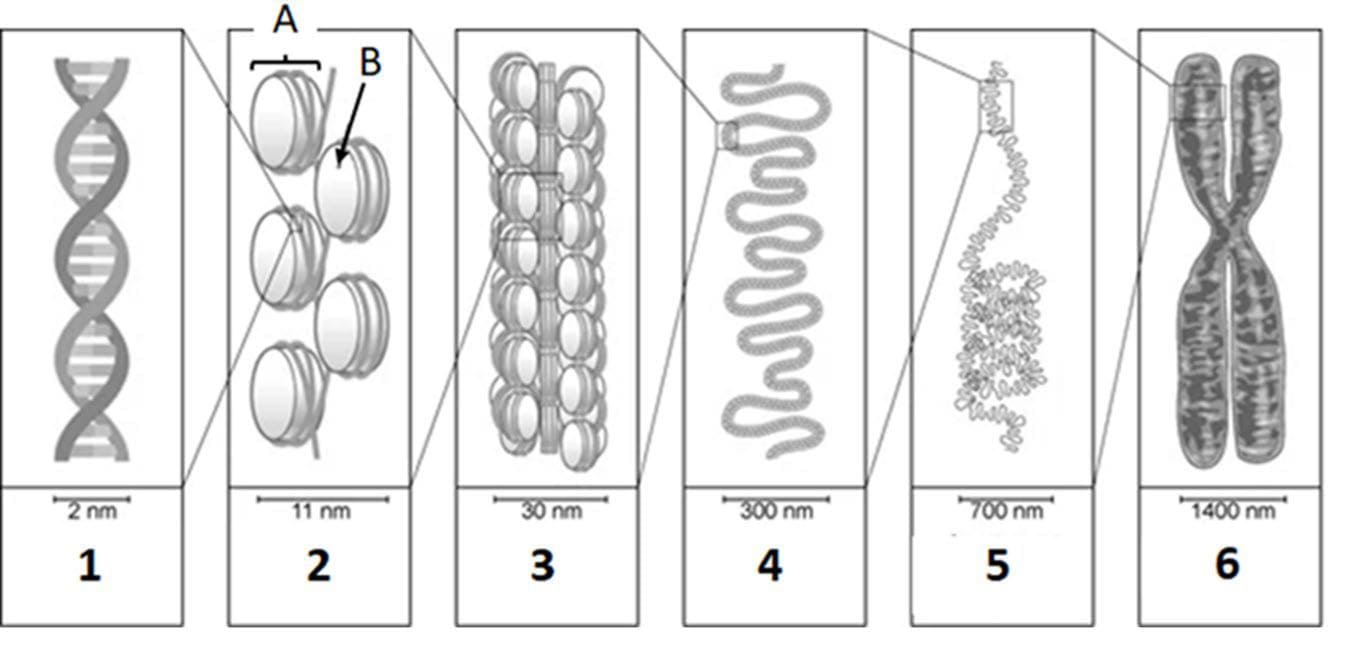 A
B
2 nm
1
11 nm
2
30 nm
3
300 nm
4
700 nm
5
1400 nm
6